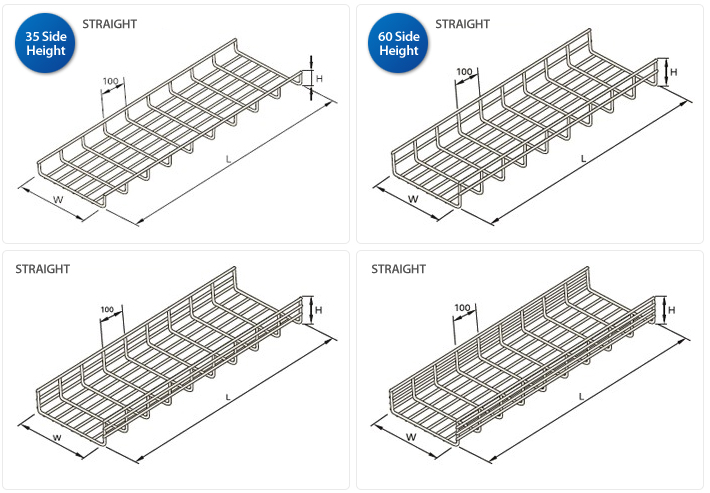 35 Side Height

STRAIGHT

100

H

L

W

60 Side Height

STRAIGHT

100

H

L

W

STRAIGHT

100

H

L

W

STRAIGHT

100

H

L

W