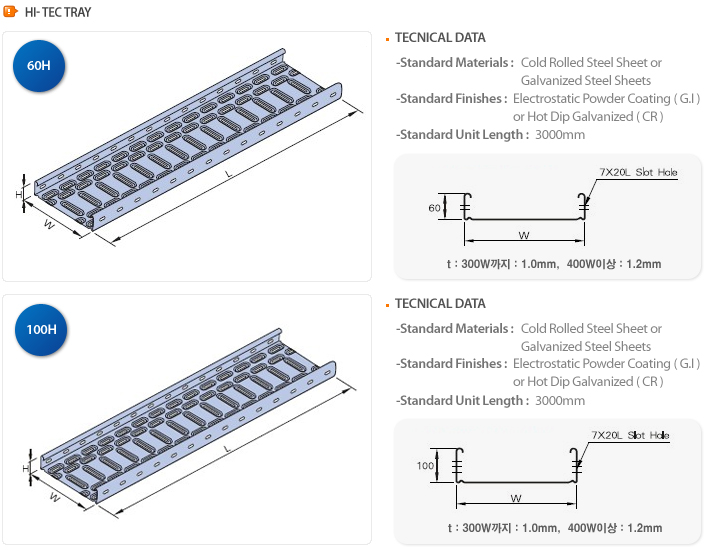 HI- TEC TRAY

60H

H

W

L

TECNICAL DATA

-Standard Materials : Cold Rolled Steel Sheet or Galvanized Steel Sheets

-Standard Finishes : Electrostatic Powder Coating ( G.I ) or Hot Dip Galvanized ( CR )

-Standard Unit Length : 3000mm

7X20L Slot Hole

60

W

t : 300W까지 : 1.0mm, 400W이상 : 1.2mm

100H

H

W

L

TECNICAL DATA

-Standard Materials : Cold Rolled Steel Sheet or Galvanized Steel Sheets

-Standard Finishes : Electrostatic Powder Coating ( G.I ) or Hot Dip Galvanized ( CR )

-Standard Unit Length : 3000mm

7X20L Slot Hole

100

W

t : 300W까지 : 1.0mm, 400W이상 : 1.2mm